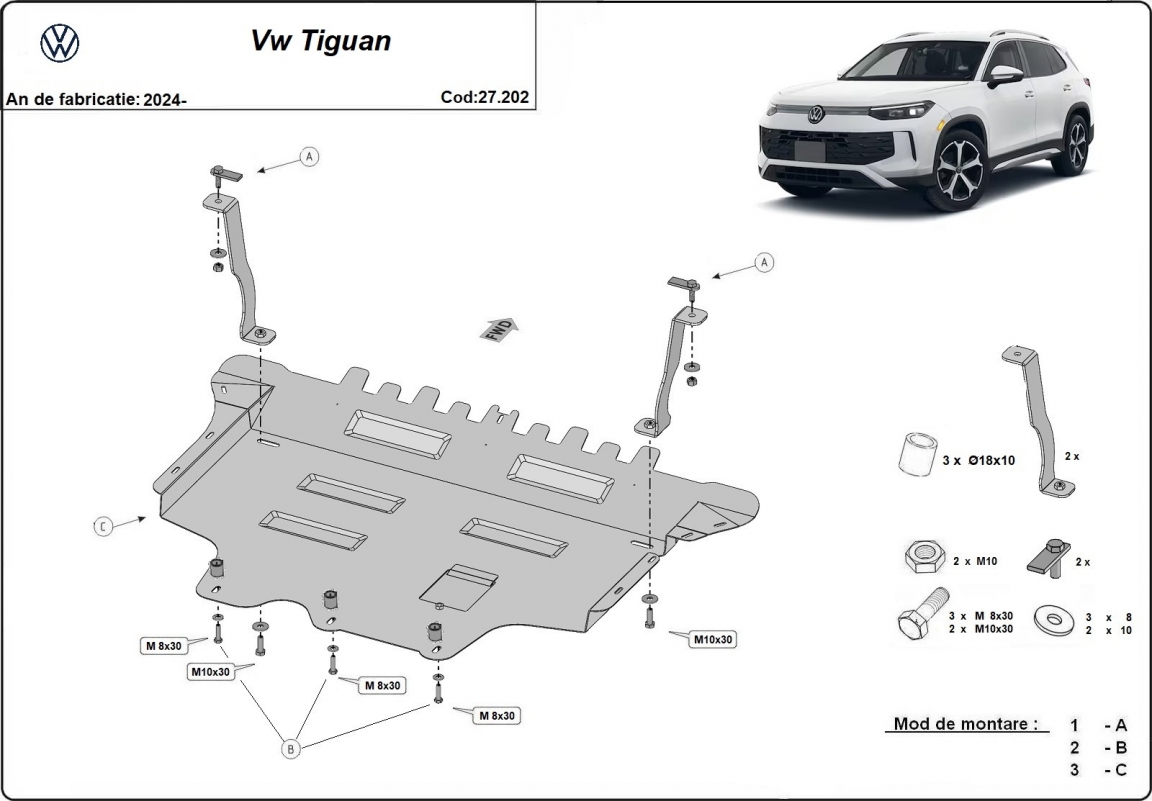 Vw Tiguan

An de fabricatie: 2024-

Cod:27.202

A

A

FWD

C

M 8x30

M10x30

M 8x30

M 8x30

M10x30

B

3 x Ø18x10

2 x

2 x M10

2 x

3 x M 8x30
2 x M10x30

3 x 8
2 x 10

Mod de montare :

1 - A
2 - B
3 - C