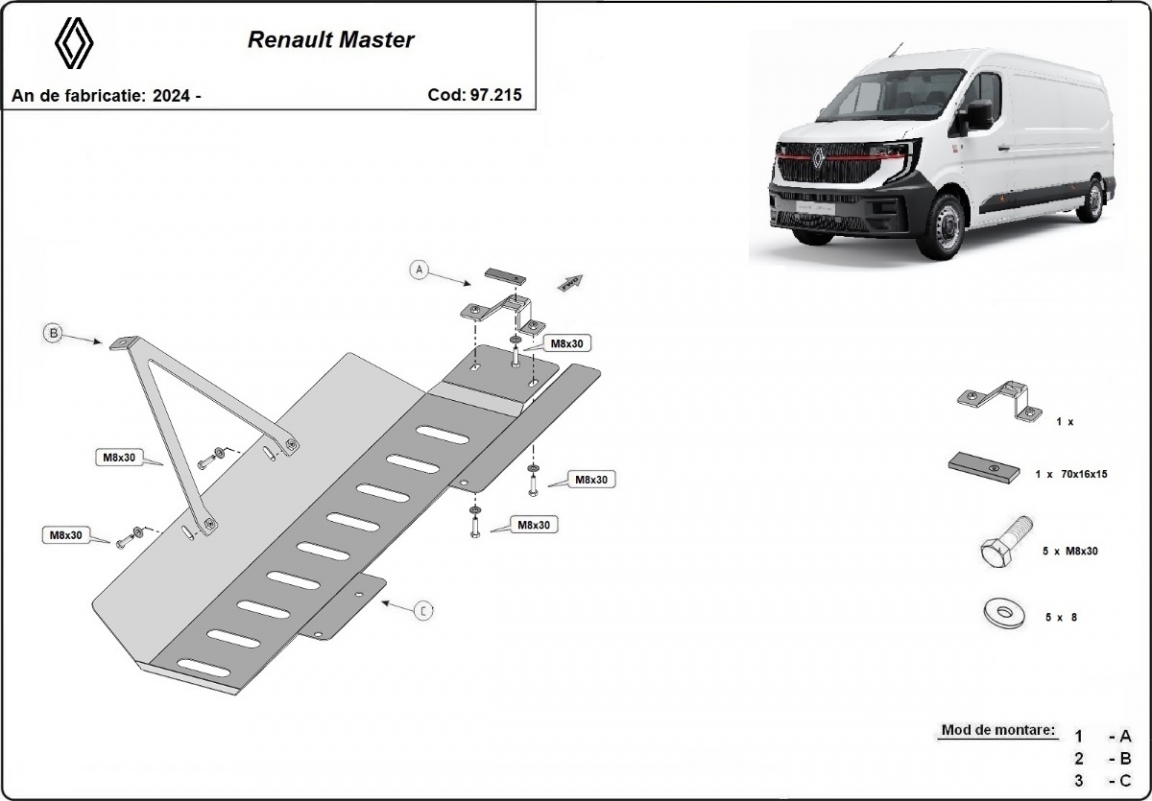 Renault Master

An de fabricatie: 2024 -

Cod: 97.215

A

B

M8x30

M8x30

M8x30

M8x30

M8x30

C

1 x

1 x 70x16x15

5 x M8x30

5 x 8

Mod de montare:

1 - A

2 - B

3 - C