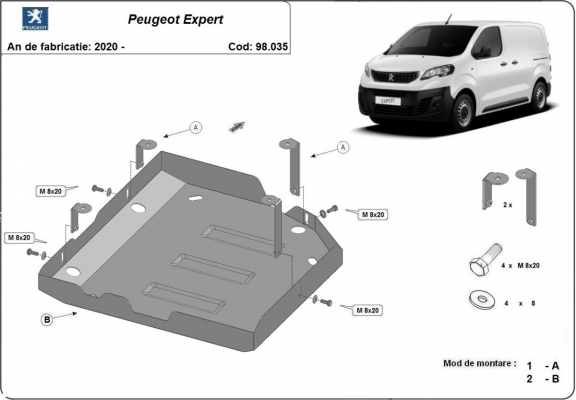 PEUGEOT

Peugeot Expert

An de fabricatie: 2020 -

Cod: 98.035

EXPERT

A

A

M 8x20

M 8x20

M 8x20

M 8x20

B

2 x

4 x M 8x20

4 x 8

Mod de montare : 1 - A
2 - B