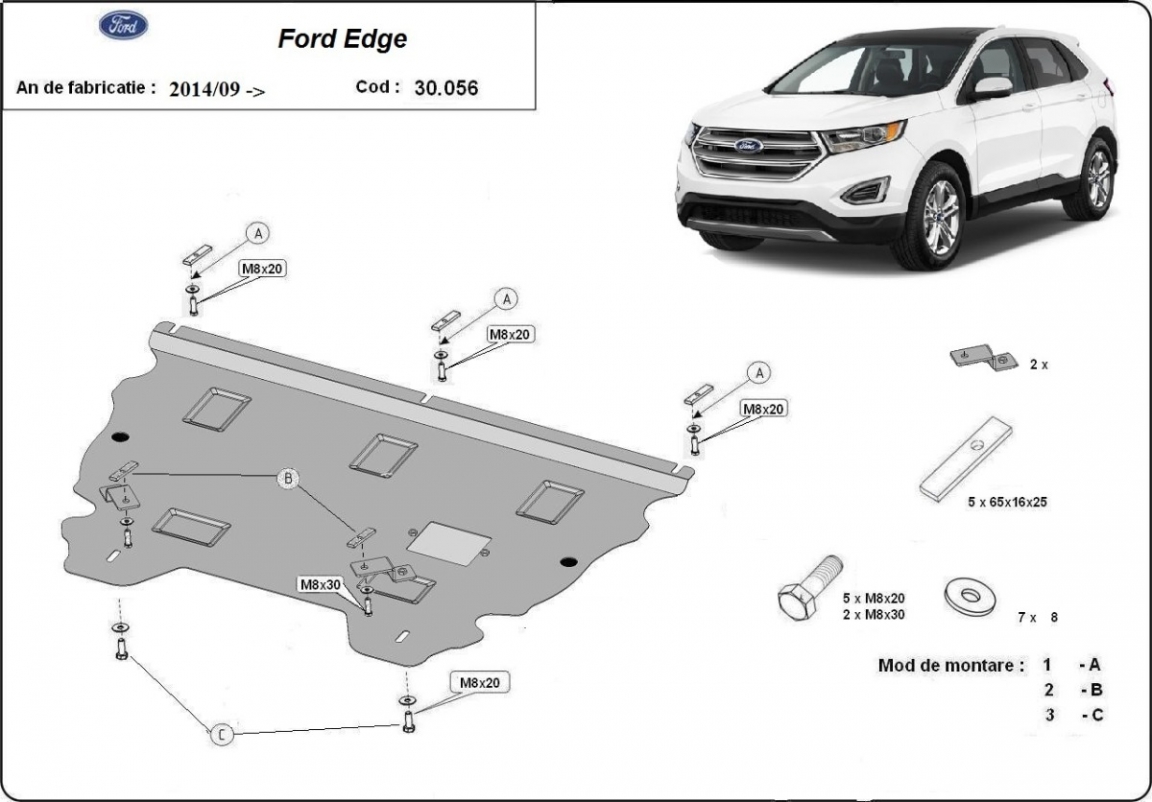 Ford

Ford Edge

An de fabricatie : 2014/09 ->

Cod : 30.056

A

M8x20

A

M8x20

A

M8x20

B

M8x30

M8x20

C

2 x

5 x 65x16x25

5 x M8x20
2 x M8x30

7 x 8

Mod de montare : 1 - A
2 - B
3 - C