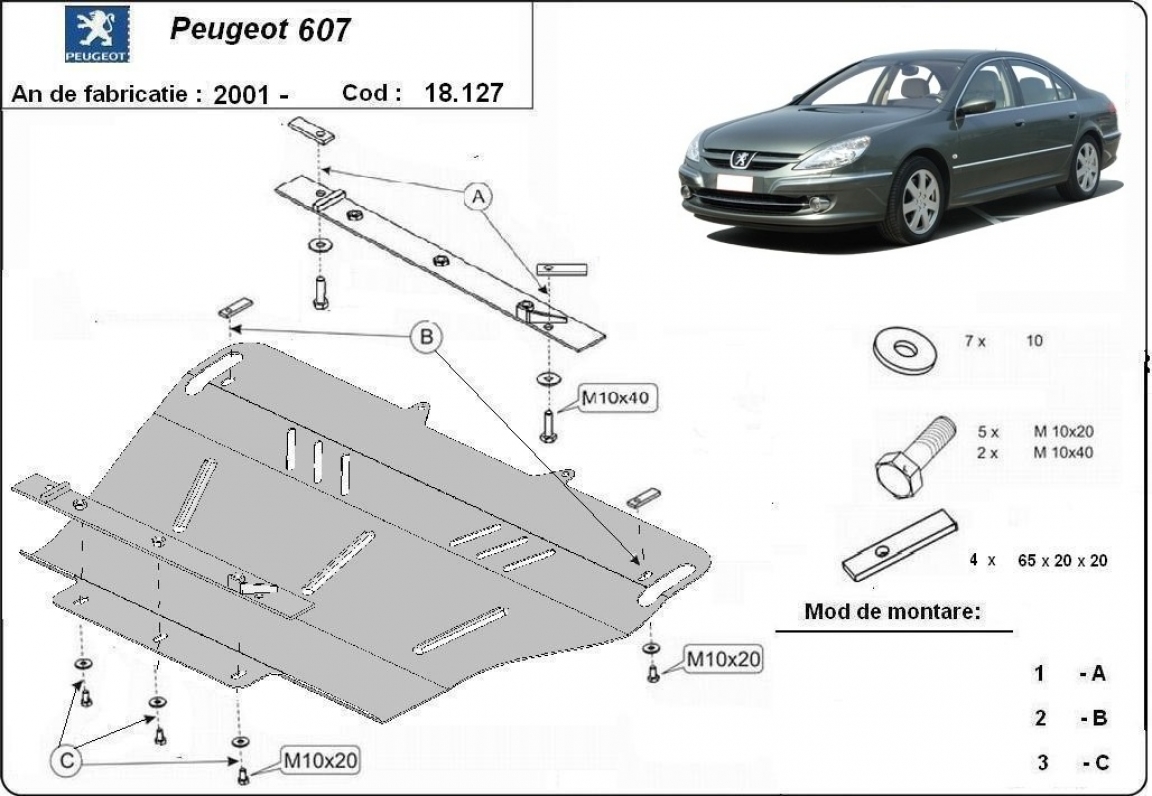 PEUGEOT

Peugeot 607

An de fabricatie : 2001 - Cod : 18.127

A

B

M10x40

M10x20

C

M10x20

7 x 10

5 x M 10x20
2 x M 10x40

4 x 65 x 20 x 20

Mod de montare:

1 - A

2 - B

3 - C