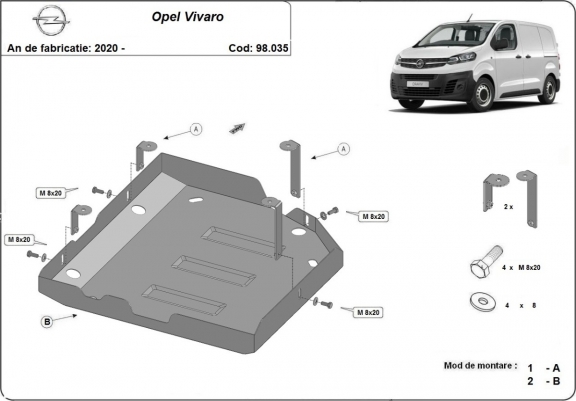 Opel Vivaro

An de fabricatie: 2020 -

Cod: 98.035

A

A

M 8x20

M 8x20

M 8x20

M 8x20

B

2 x

4 x M 8x20

4 x 8

Mod de montare : 1 - A
2 - B